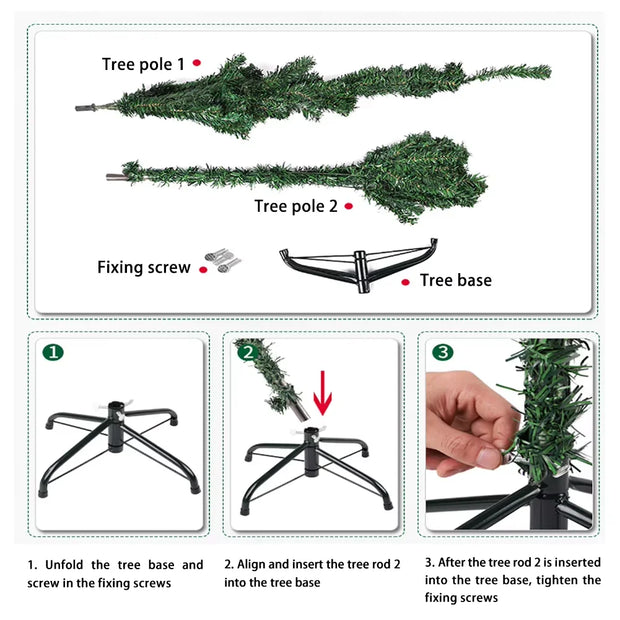 Tree pole 1

Tree pole 2

Fixing screw

Tree base

1

2

3

1. Unfold the tree base and screw in the fixing screws

2. Align and insert the tree rod 2 into the tree base

3. After the tree rod 2 is inserted into the tree base, tighten the fixing screws