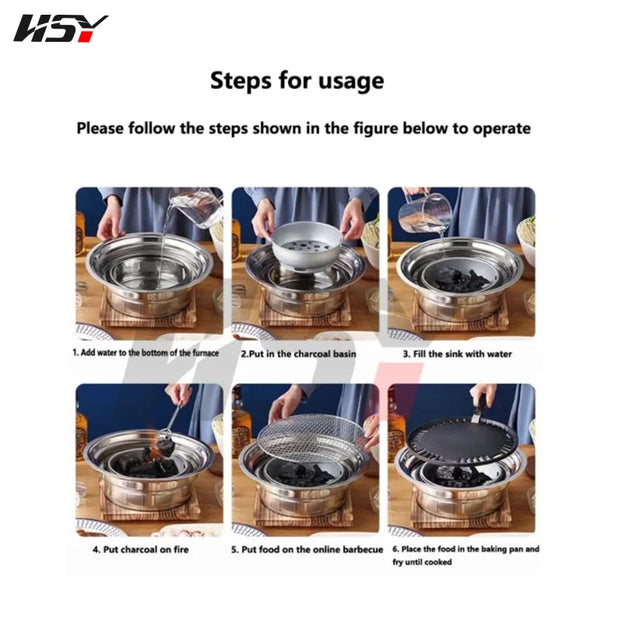 HSY

Steps for usage

Please follow the steps shown in the figure below to operate

1. Add water to the bottom of the furnace

2.Put in the charcoal basin

3. Fill the sink with water

4. Put charcoal on fire

5. Put food on the online barbecue

6. Place the food in the baking pan and fry until cooked