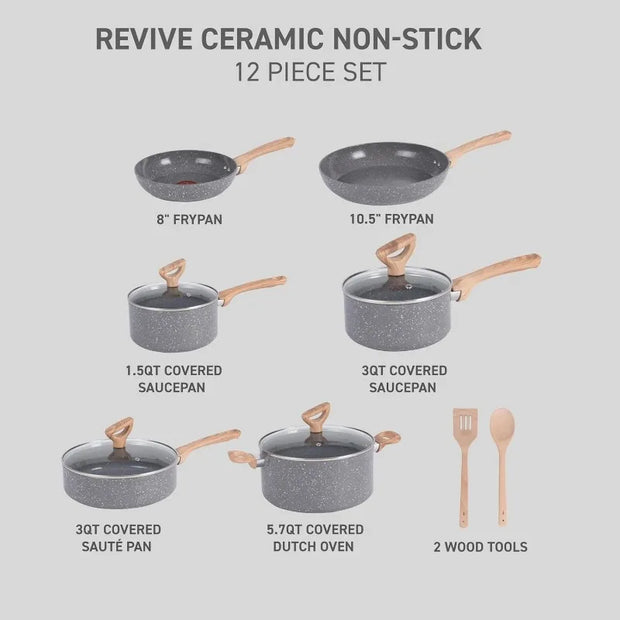 REVIVE CERAMIC NON-STICK
12 PIECE SET

8" FRYPAN

10.5" FRYPAN

1.5QT COVERED SAUCEPAN

3QT COVERED SAUCEPAN

3QT COVERED SAUTÉ PAN

5.7QT COVERED DUTCH OVEN

2 WOOD TOOLS