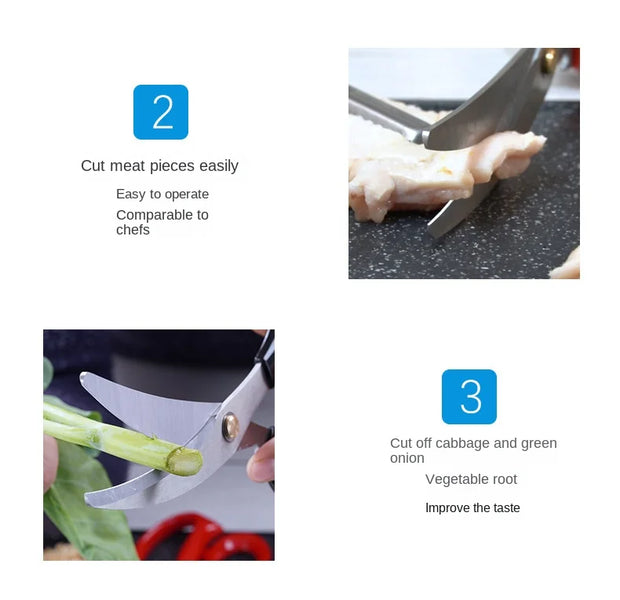 2

Cut meat pieces easily

Easy to operate

Comparable to chefs

3

Cut off cabbage and green onion

Vegetable root

Improve the taste