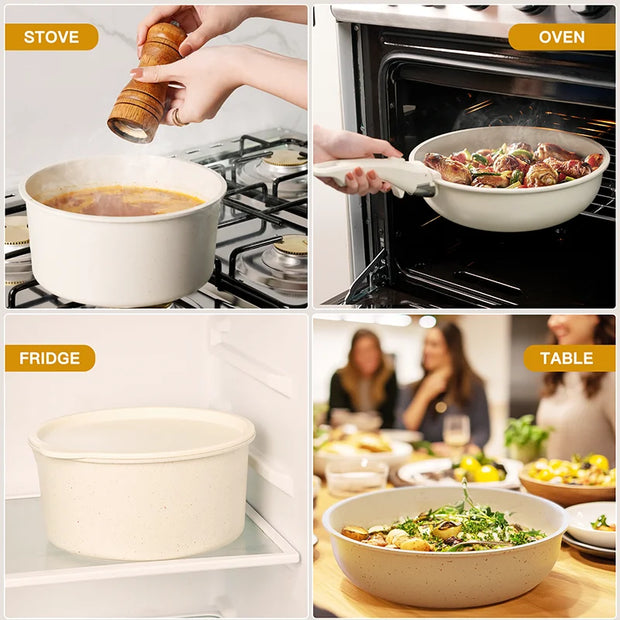 STOVE

OVEN

FRIDGE

TABLE